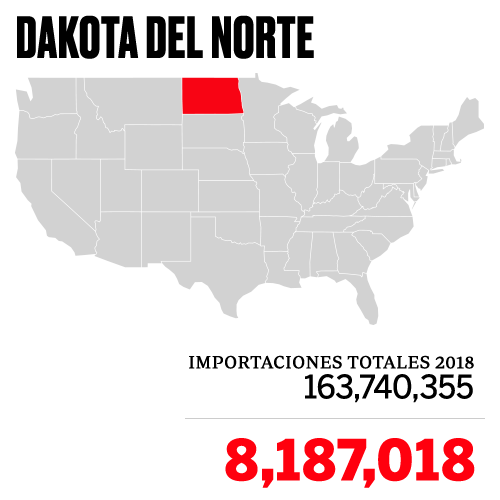 DAKOTA DEL NORTE

IMPORTACIONES TOTALES 2018
163,740,355

8,187,018