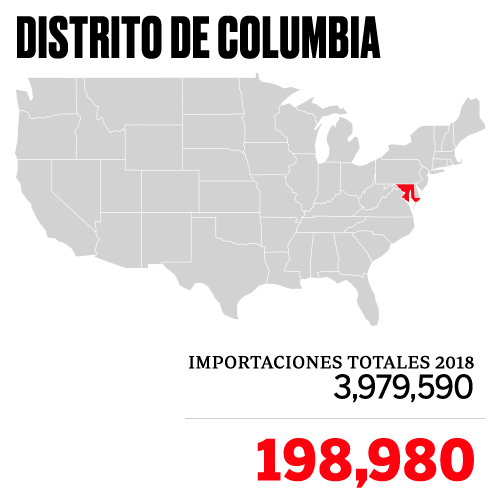 DISTRITO DE COLUMBIA

IMPORTACIONES TOTALES 2018
3,979,590

198,980