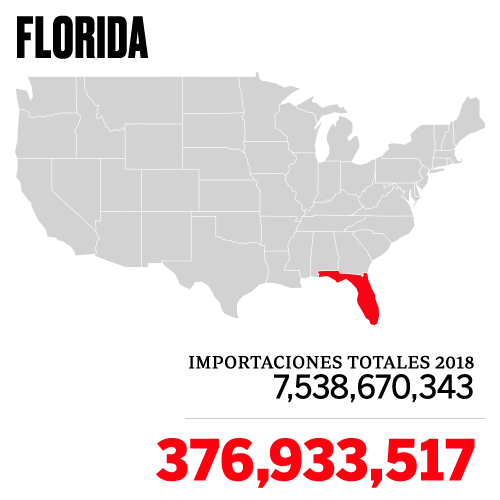 FLORIDA

IMPORTACIONES TOTALES 2018
7,538,670,343

376,933,517