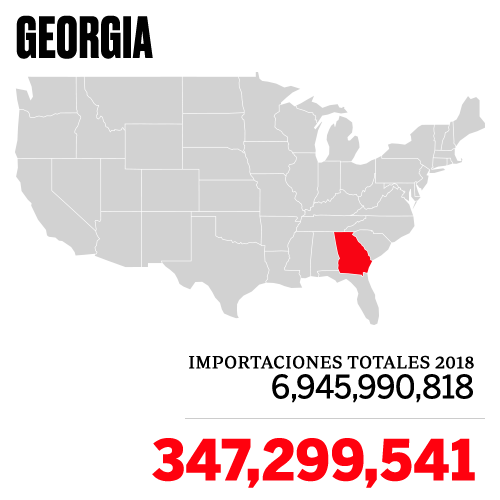 GEORGIA

IMPORTACIONES TOTALES 2018
6,945,990,818

347,299,541