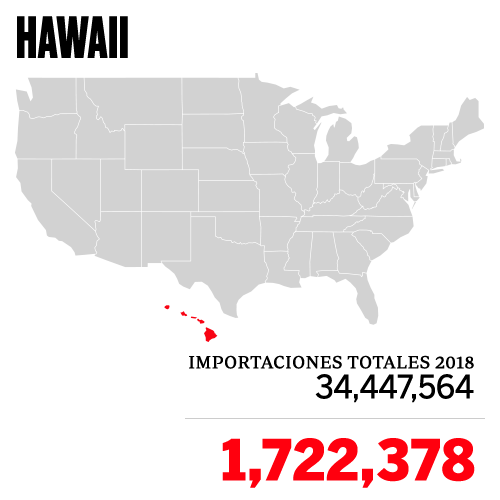 HAWAII

IMPORTACIONES TOTALES 2018
34,447,564

1,722,378