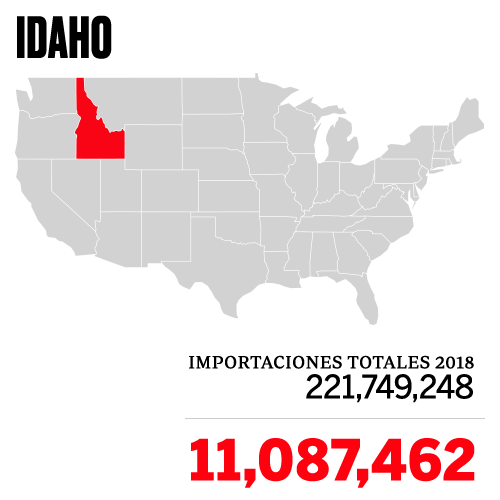 IDAHO

IMPORTACIONES TOTALES 2018
221,749,248

11,087,462