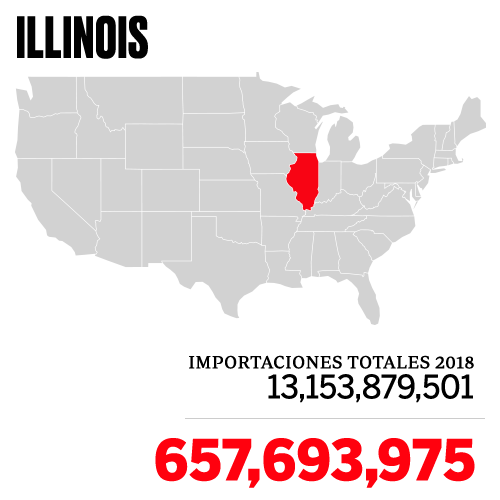 ILLINOIS

IMPORTACIONES TOTALES 2018
13,153,879,501

657,693,975