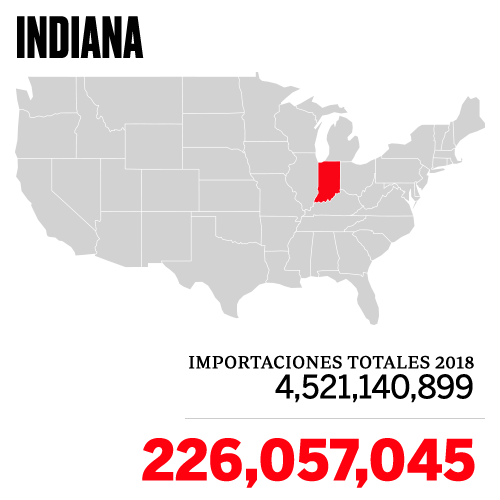 INDIANA

IMPORTACIONES TOTALES 2018
4,521,140,899

226,057,045