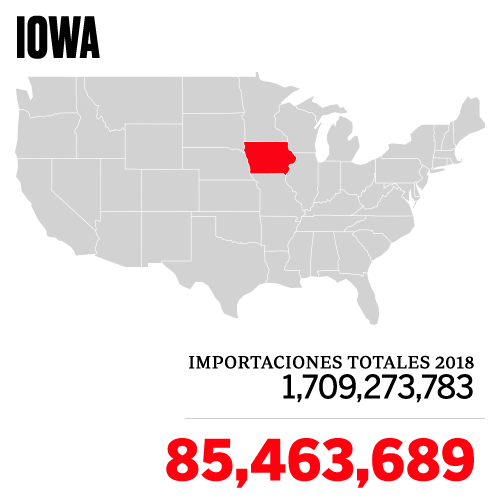 IOWA

IMPORTACIONES TOTALES 2018
1,709,273,783

85,463,689