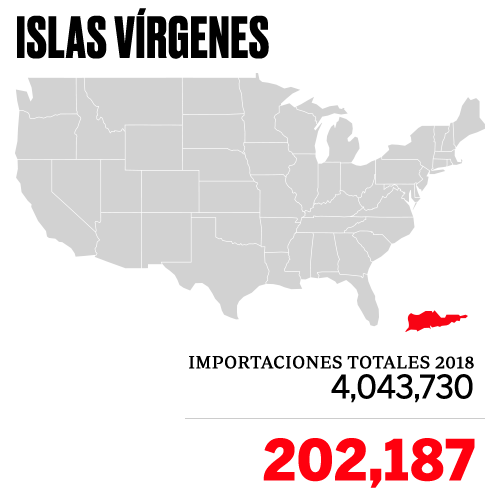 ISLAS VÍRGENES

IMPORTACIONES TOTALES 2018
4,043,730

202,187