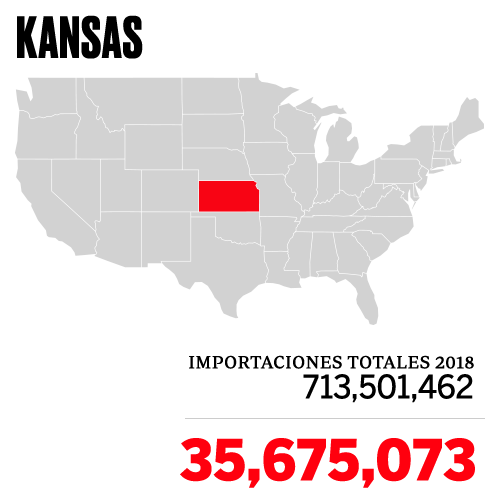 KANSAS

IMPORTACIONES TOTALES 2018
713,501,462

35,675,073