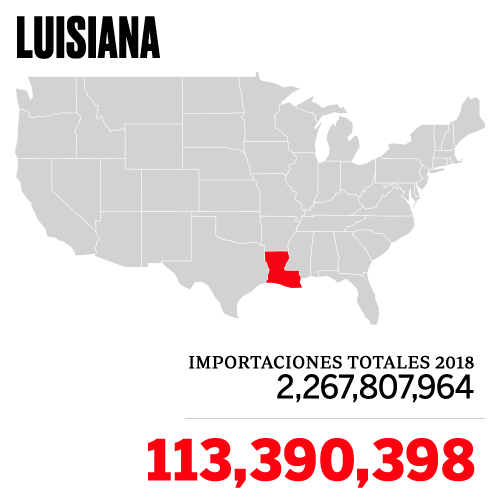 LUISIANA

IMPORTACIONES TOTALES 2018
2,267,807,964

113,390,398