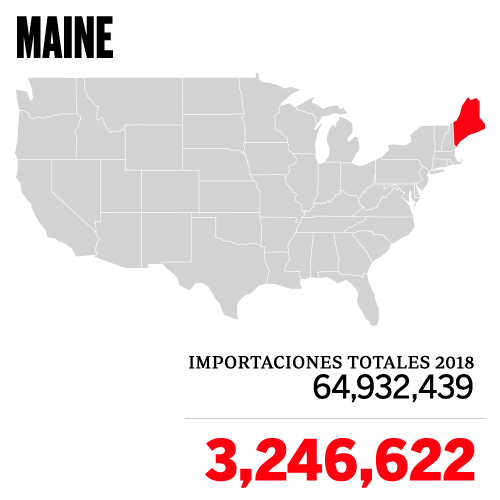 MAINE

IMPORTACIONES TOTALES 2018
64,932,439

3,246,622