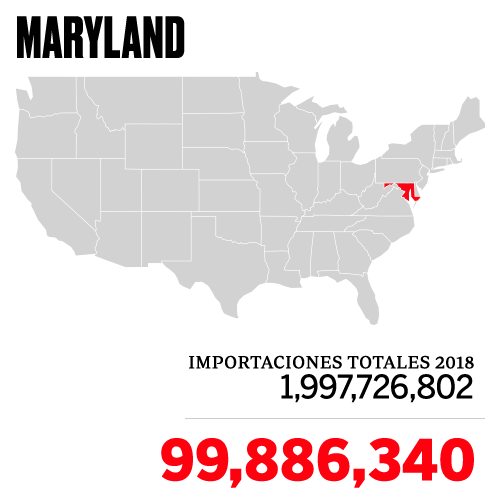 MARYLAND

IMPORTACIONES TOTALES 2018
1,997,726,802

99,886,340