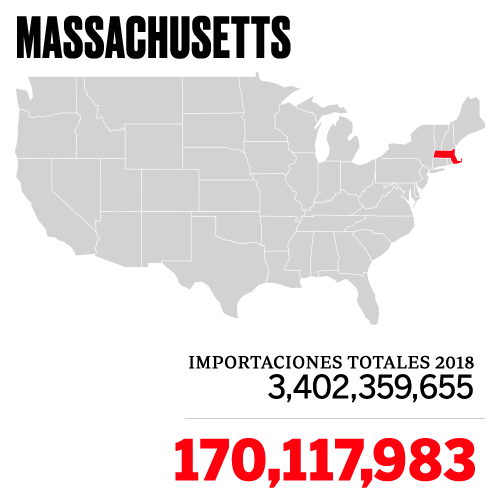 MASSACHUSETTS

IMPORTACIONES TOTALES 2018
3,402,359,655

170,117,983