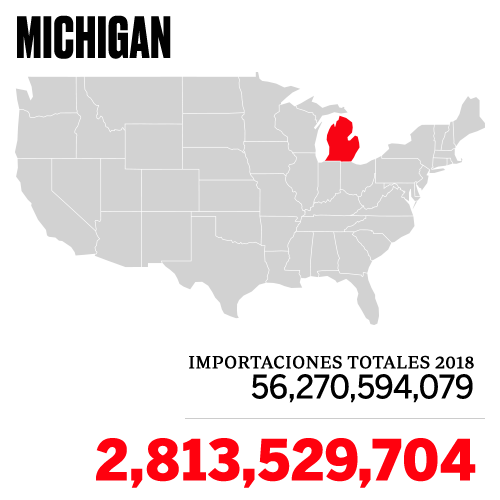 MICHIGAN

IMPORTACIONES TOTALES 2018
56,270,594,079

2,813,529,704