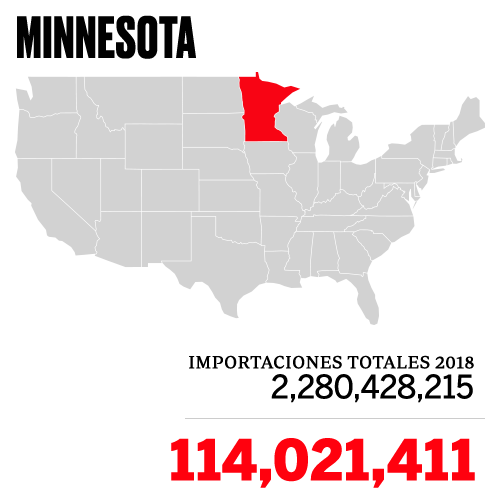 MINNESOTA

IMPORTACIONES TOTALES 2018
2,280,428,215

114,021,411