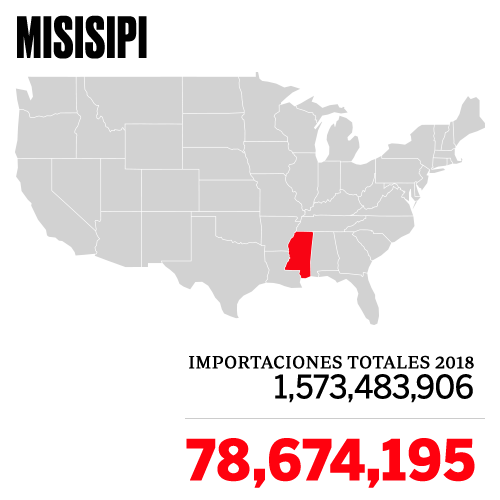 MISISIPI

IMPORTACIONES TOTALES 2018
1,573,483,906

78,674,195