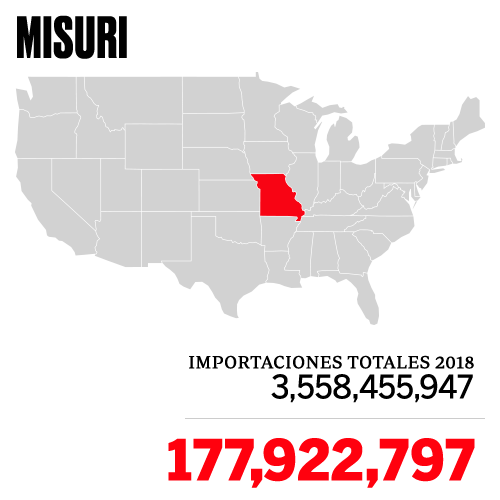 MISURI

IMPORTACIONES TOTALES 2018
3,558,455,947

177,922,797