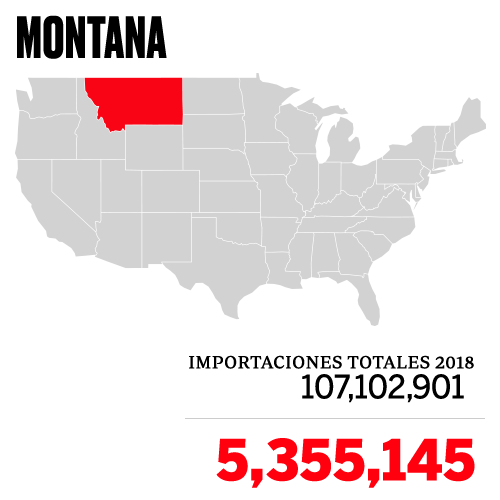 MONTANA

IMPORTACIONES TOTALES 2018
107,102,901

5,355,145