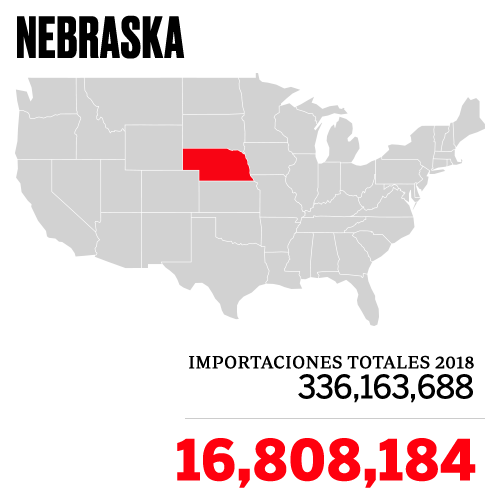 NEBRASKA

IMPORTACIONES TOTALES 2018
336,163,688

16,808,184