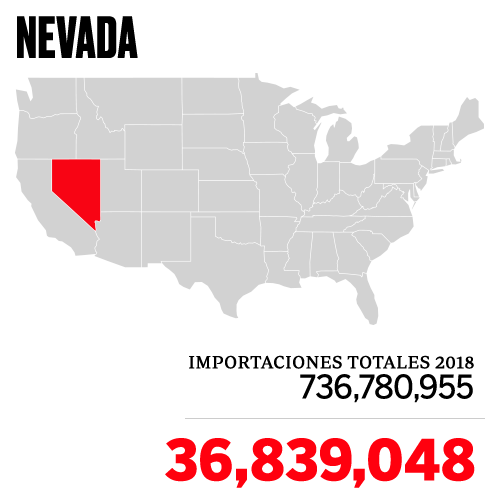 NEVADA

IMPORTACIONES TOTALES 2018
736,780,955

36,839,048