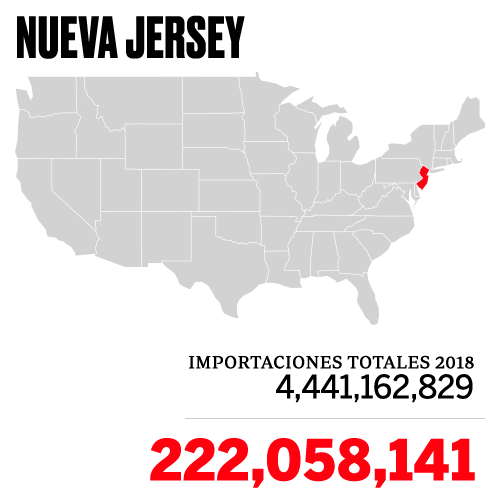 NUEVA JERSEY

IMPORTACIONES TOTALES 2018
4,441,162,829

222,058,141