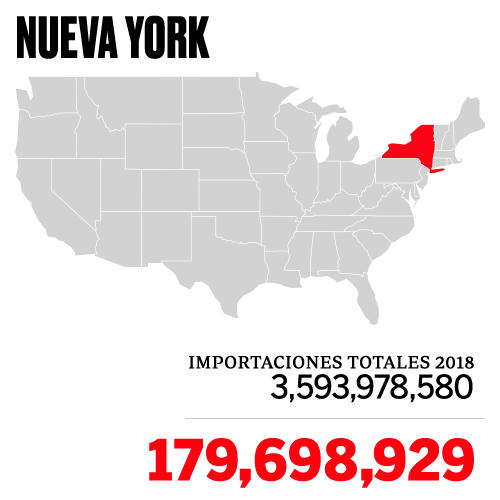 NUEVA YORK

IMPORTACIONES TOTALES 2018
3,593,978,580

179,698,929