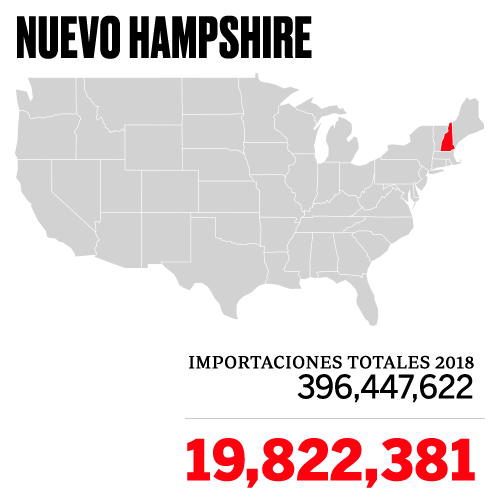 NUEVO HAMPSHIRE

IMPORTACIONES TOTALES 2018
396,447,622

19,822,381