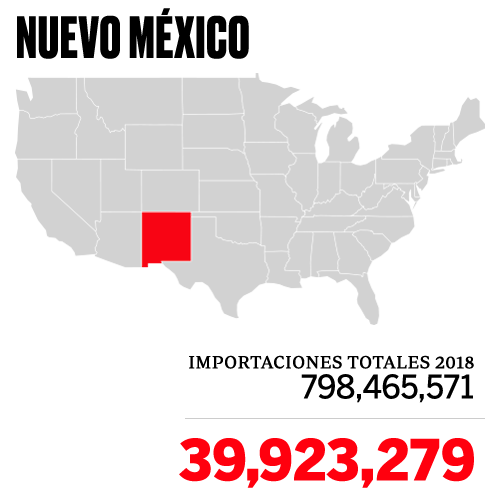 NUEVO MÉXICO

IMPORTACIONES TOTALES 2018
798,465,571

39,923,279