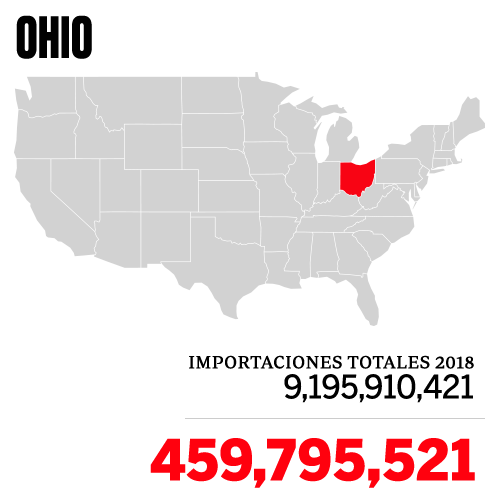 OHIO

IMPORTACIONES TOTALES 2018
9,195,910,421

459,795,521