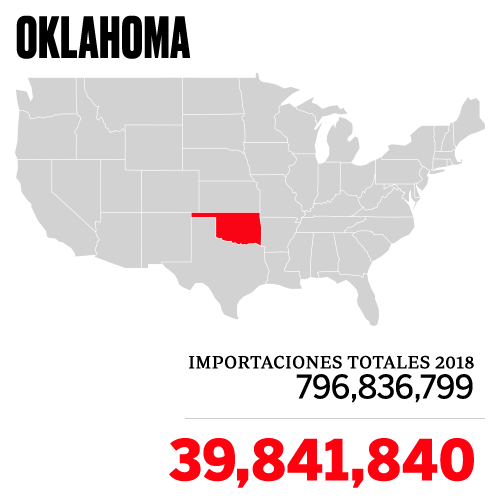 OKLAHOMA

IMPORTACIONES TOTALES 2018
796,836,799

39,841,840