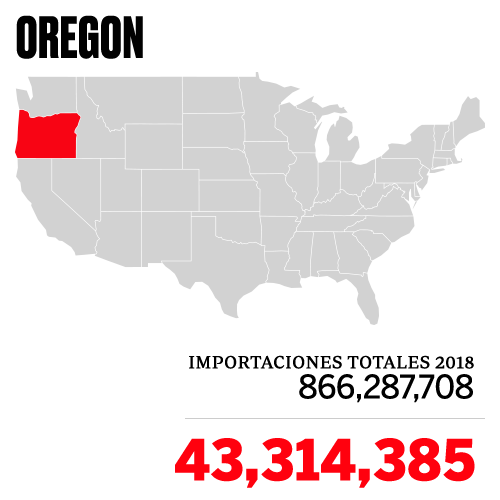 OREGON

IMPORTACIONES TOTALES 2018
866,287,708

43,314,385