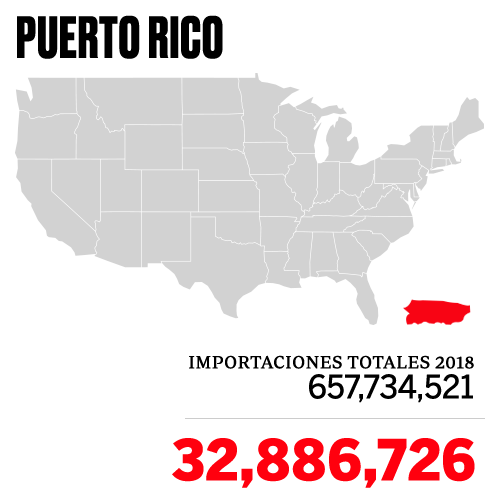 PUERTO RICO

IMPORTACIONES TOTALES 2018
657,734,521

32,886,726