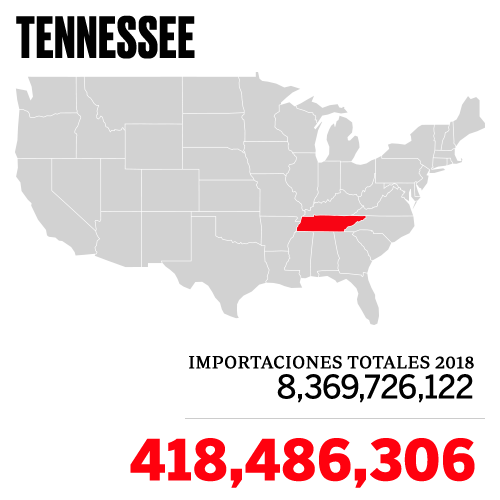 TENNESSEE

IMPORTACIONES TOTALES 2018
8,369,726,122

418,486,306