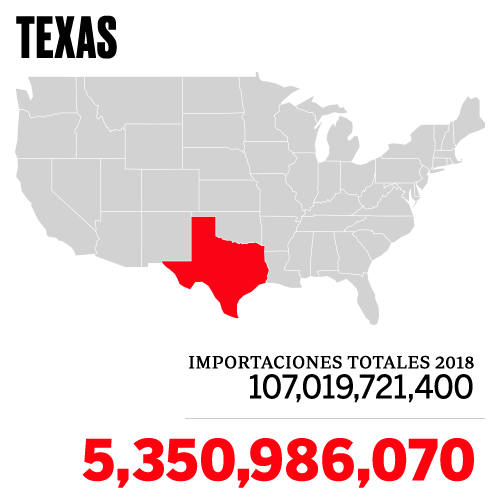 TEXAS

IMPORTACIONES TOTALES 2018
107,019,721,400

5,350,986,070