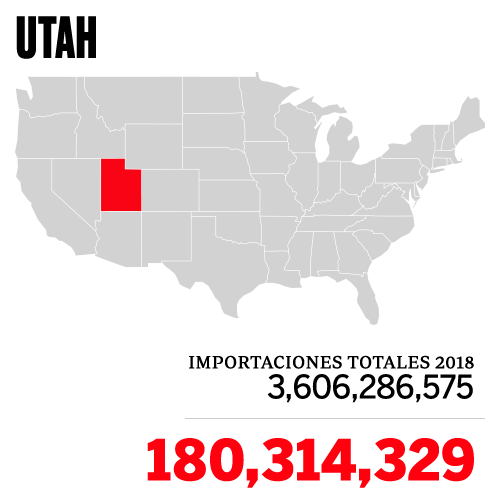 UTAH

IMPORTACIONES TOTALES 2018
3,606,286,575

180,314,329