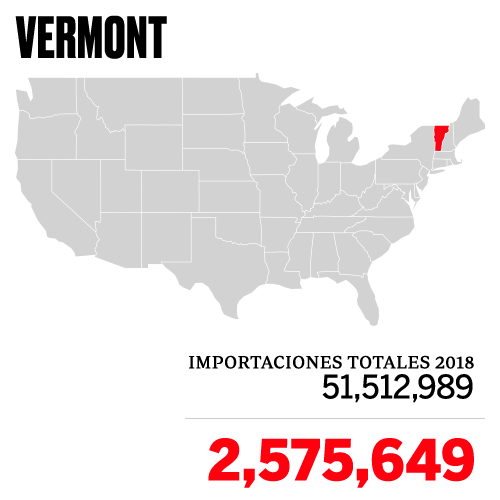 VERMONT

IMPORTACIONES TOTALES 2018
51,512,989

2,575,649