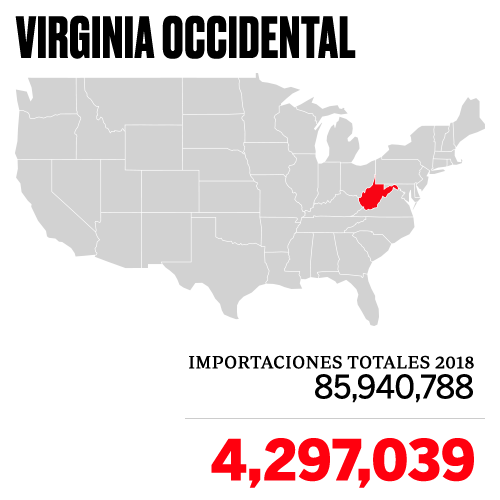 VIRGINIA OCCIDENTAL

IMPORTACIONES TOTALES 2018
85,940,788

4,297,039