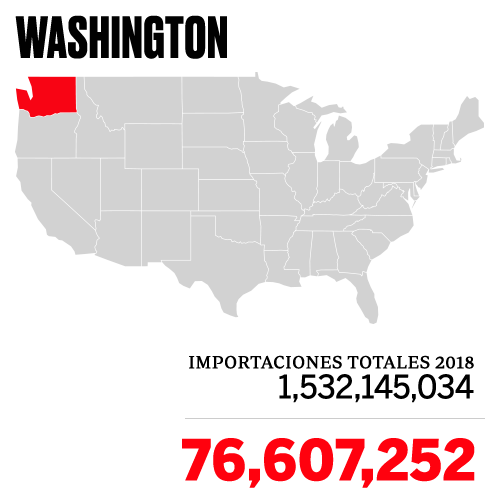 WASHINGTON

IMPORTACIONES TOTALES 2018
1,532,145,034

76,607,252