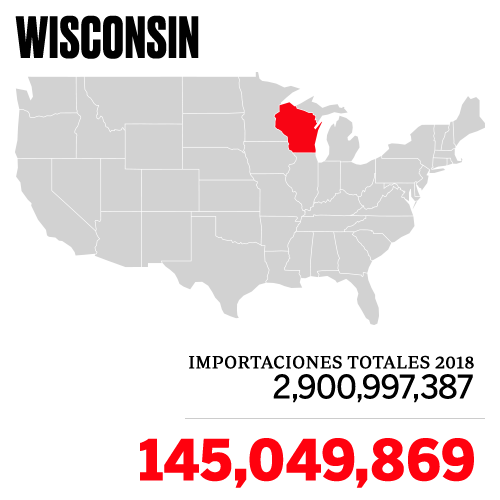 WISCONSIN

IMPORTACIONES TOTALES 2018
2,900,997,387

145,049,869