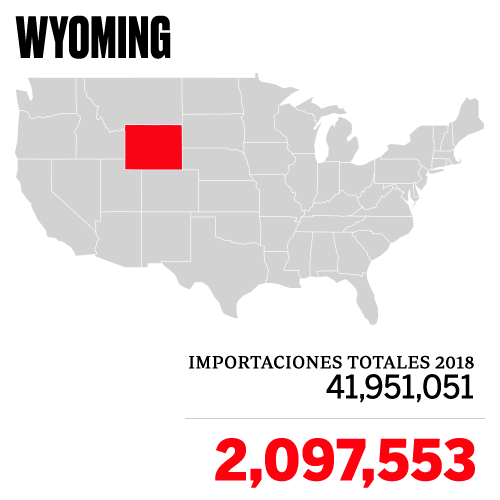 WYOMING

IMPORTACIONES TOTALES 2018
41,951,051

2,097,553