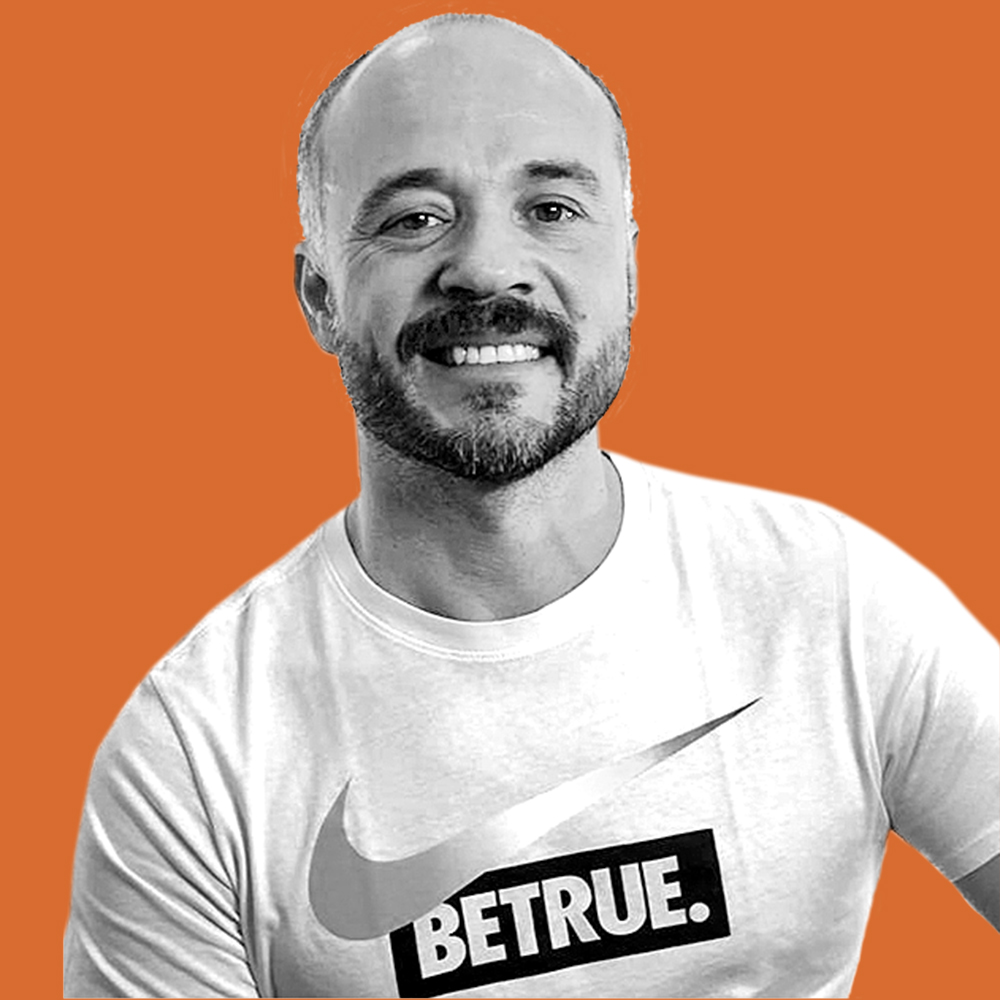 BETRUE.