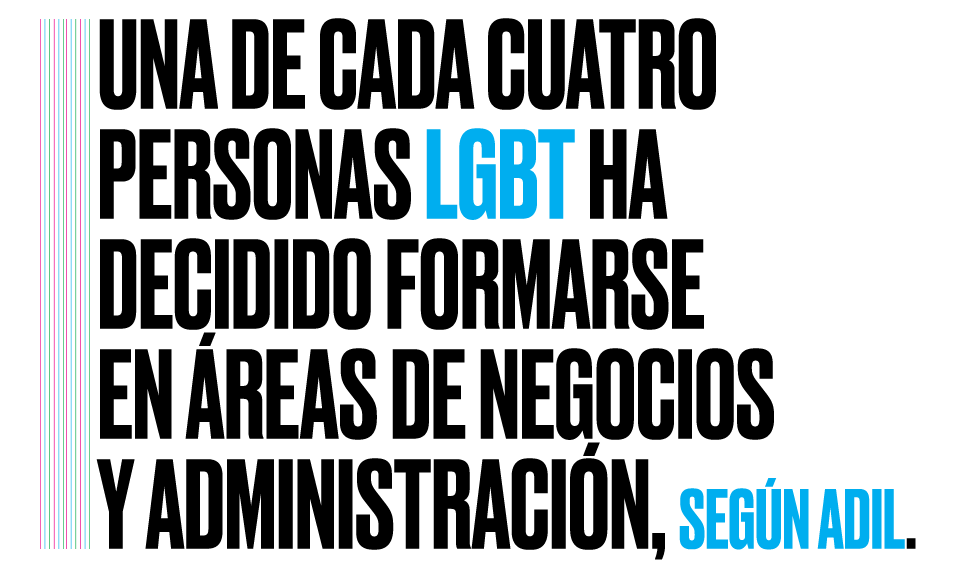 UNA DE CADA CUATRO PERSONAS LGBT HA DECIDIDO FORMARSE EN ÁREAS DE NEGOCIOS Y ADMINISTRACIÓN, SEGÚN ADIL.