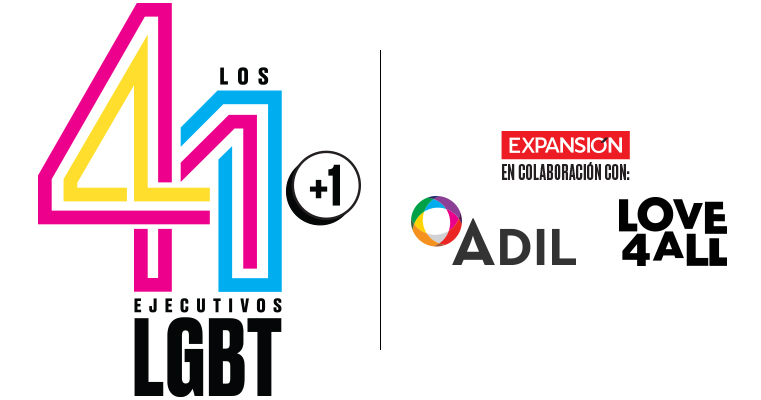 LOS
41
+1
EJECUTIVOS
LGBT

EXPANSIÓN
EN COLABORACIÓN CON:
ADIL
LOVE 4ALL