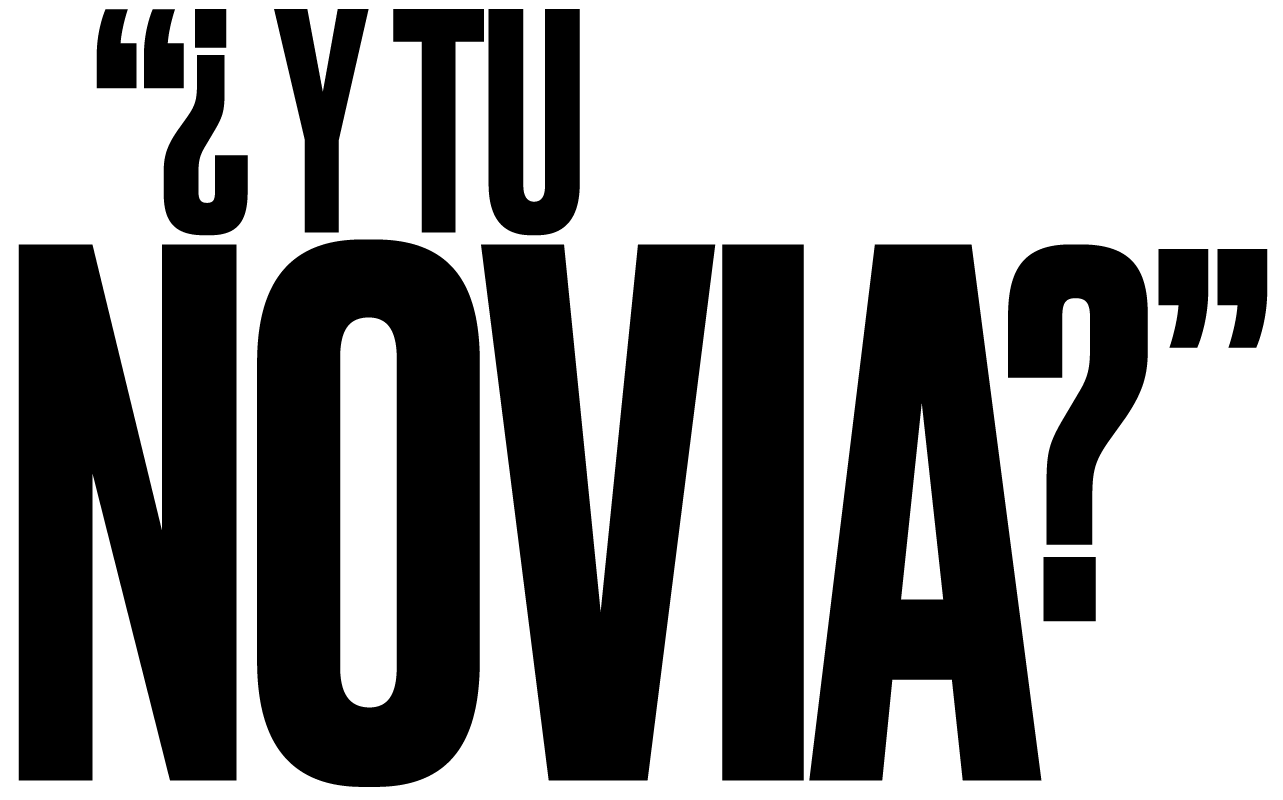 “¿Y TU NOVIA?”