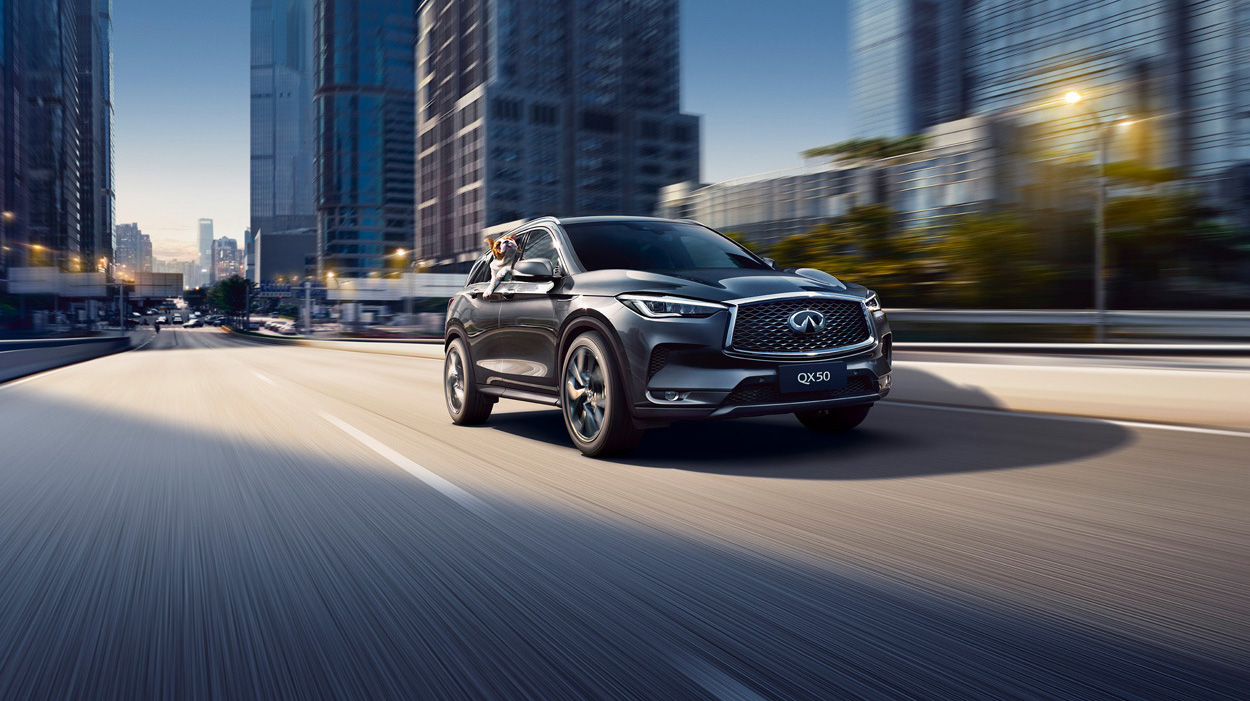 QX50