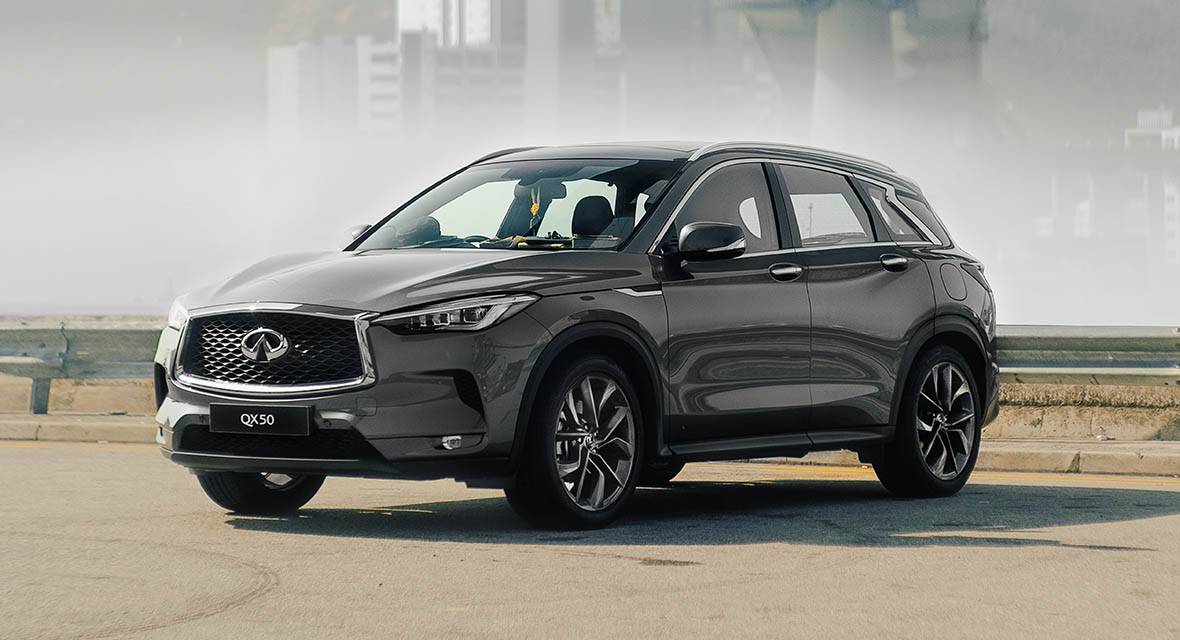 QX50