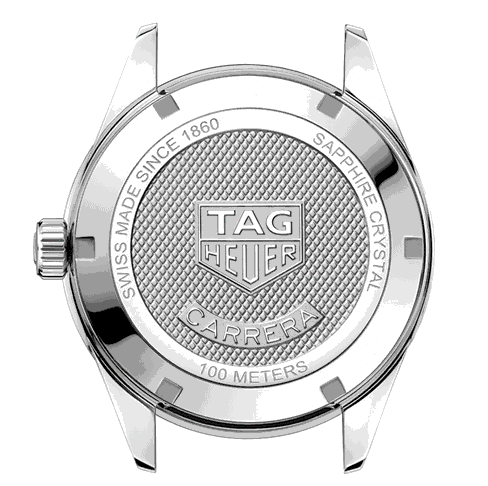 SWISS MADE SINCE 1860
SAPPHIRE CRYSTAL
TAG
HEUER
CARRERA
100 METERS