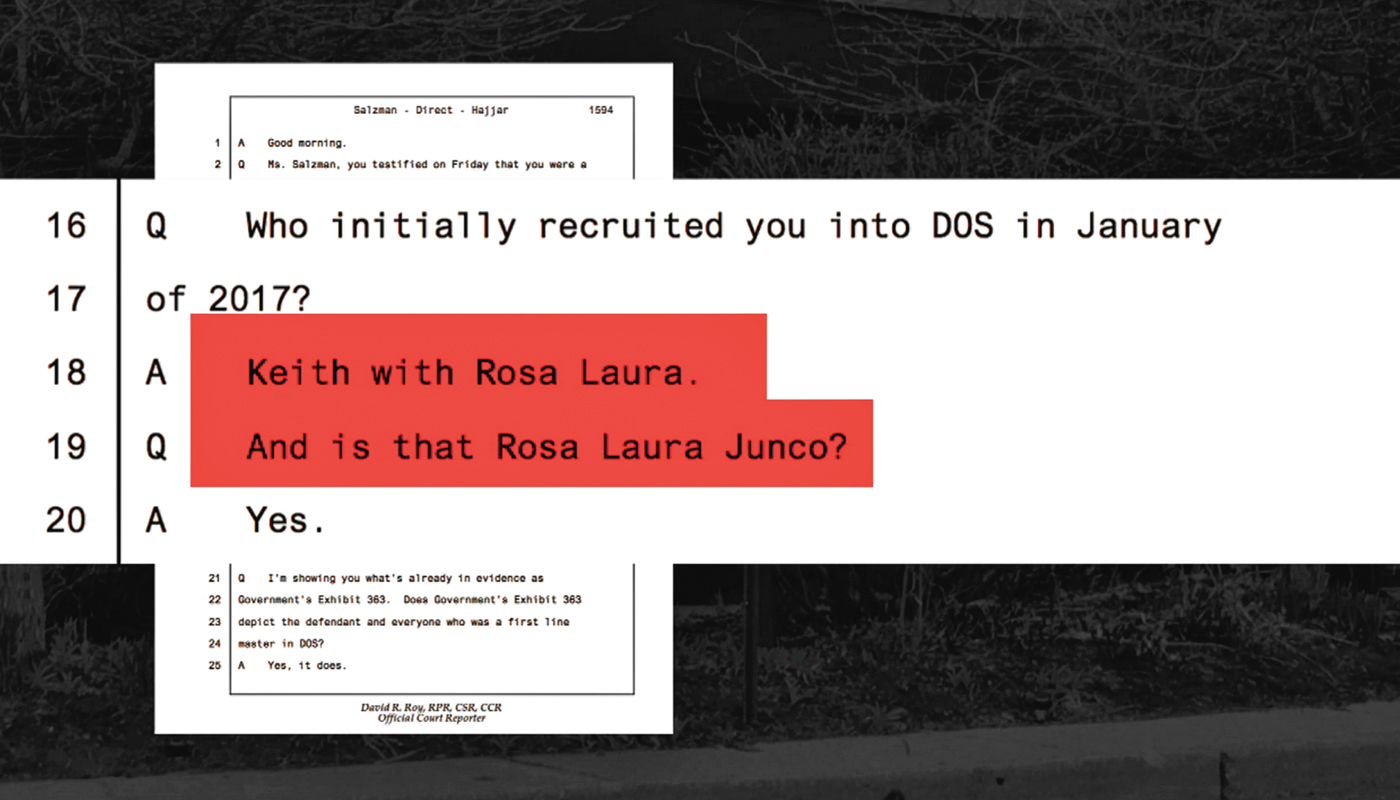 Salzman - Direct - Hajjar 1594

1 A Good morning.
2 Q Ms. Salzman, you testified on Friday that you were a

16 Q Who initially recruited you into DOS in January
17 of 2017?
18 A Keith with Rosa Laura.
19 Q And is that Rosa Laura Junco?
20 A Yes.

21 Q I'm showing you what's already in evidence as
22 Government's Exhibit 363. Does Government's Exhibit 363
23 depict the defendant and everyone who was a first line
24 master in DOS?
25 A Yes, it does.

David R. Roy, RPR, CSR, CCR
Official Court Reporter