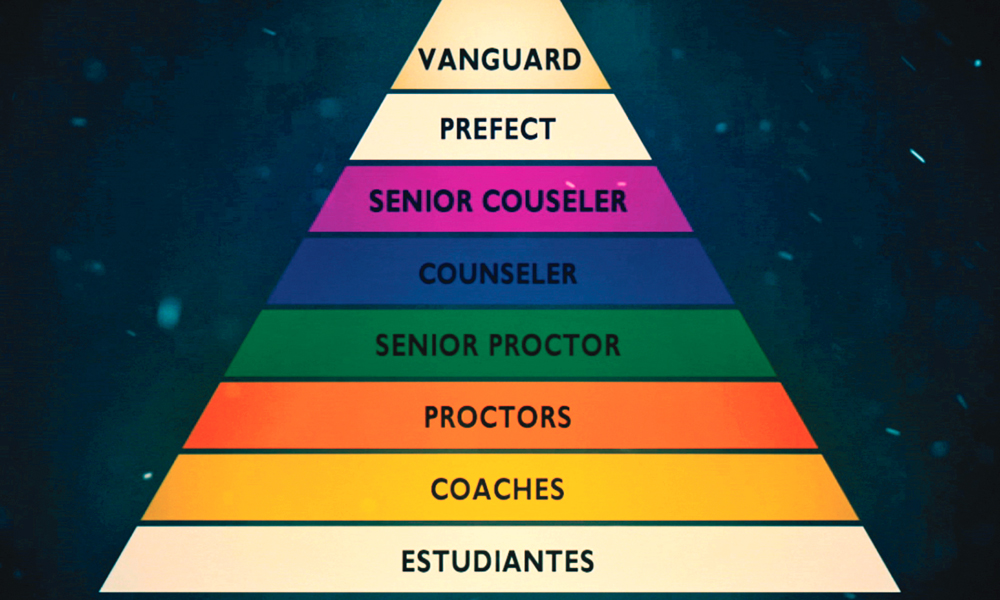 VANGUARD
PREFECT
SENIOR COUSELER
COUNSELER
SENIOR PROCTOR
PROCTORS
COACHES
ESTUDIANTES