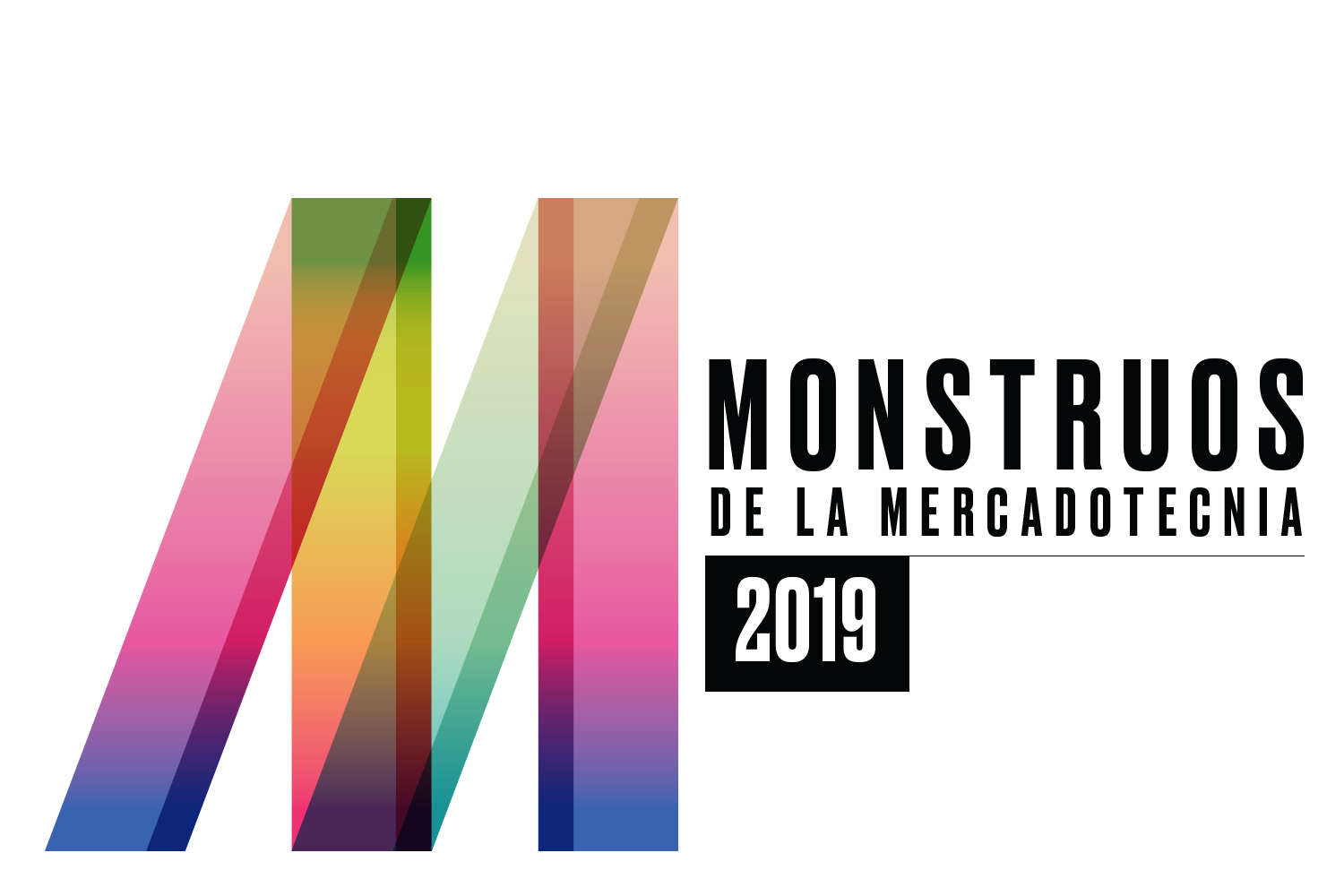 MONSTRUOS
DE LA MERCADOTECNIA
2019