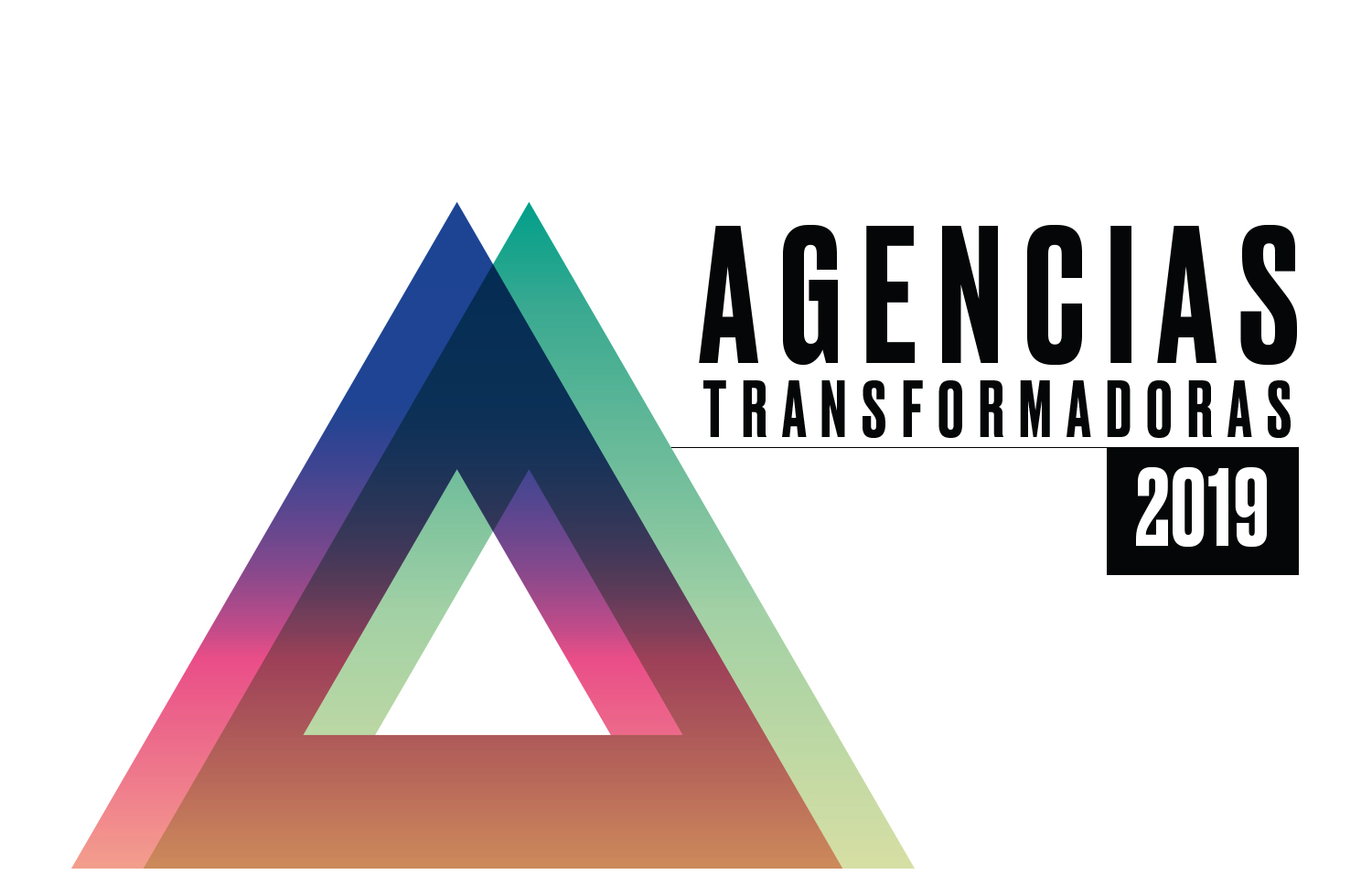 AGENCIAS
TRANSFORMADORAS
2019