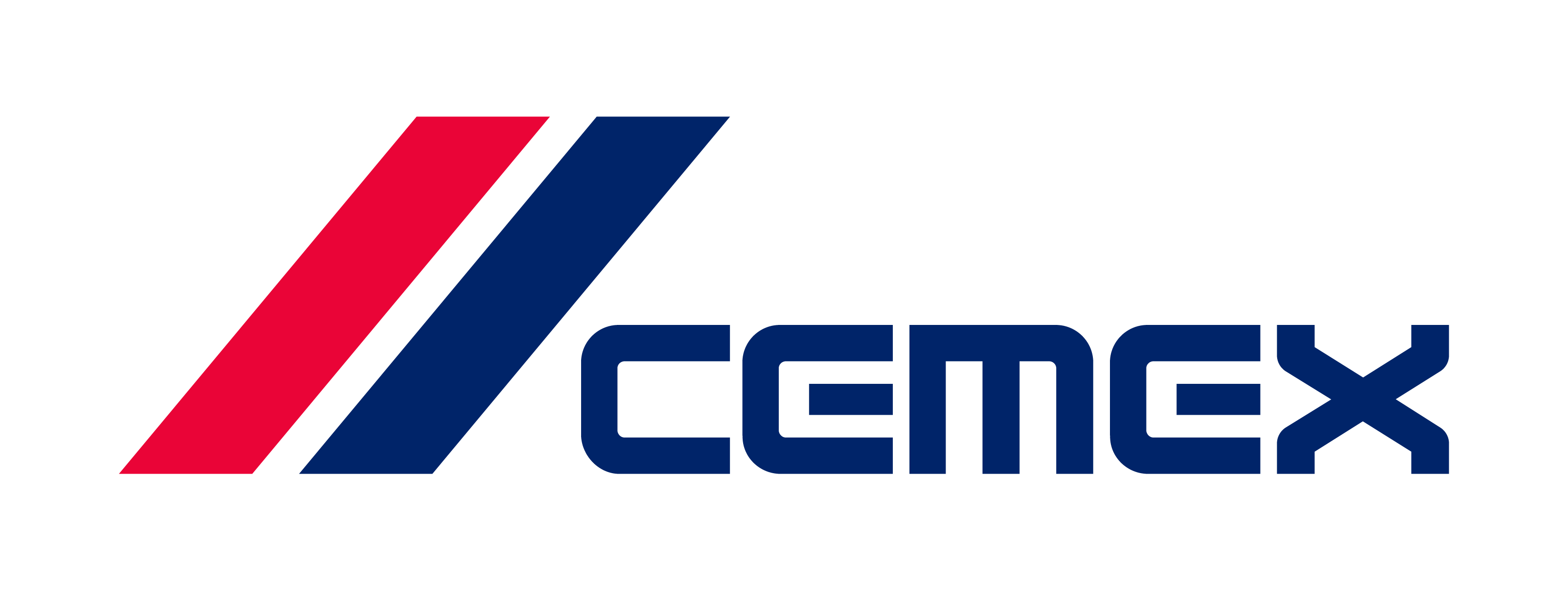 CEMEX